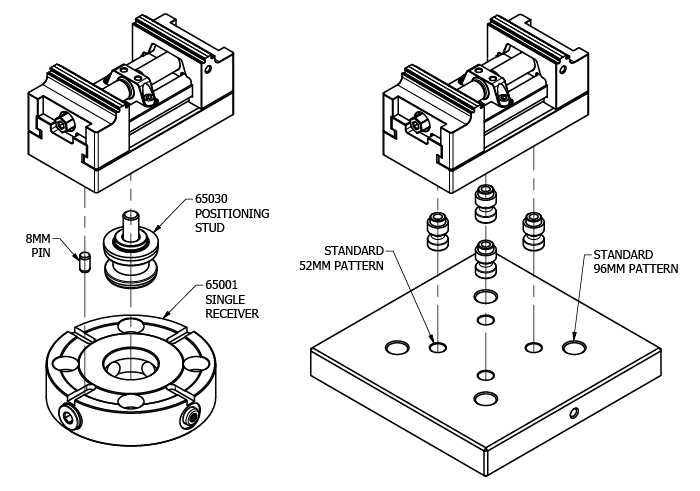 65030
POSITIONING
STUD

8MM
PIN

65001
SINGLE
RECEIVER

STANDARD
52MM PATTERN

STANDARD
96MM PATTERN