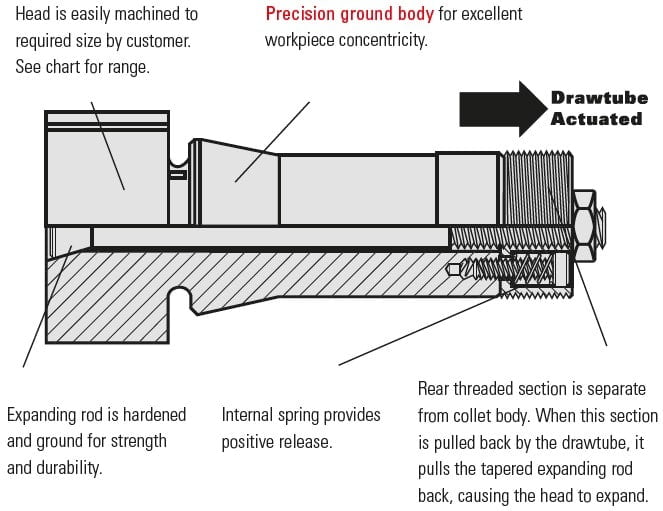 Head is easily machined to required size by customer. See chart for range.

Precision ground body for excellent workpiece concentricity.

Drawtube Actuated

Expanding rod is hardened and ground for strength and durability.

Internal spring provides positive release.

Rear threaded section is separate from collet body. When this section is pulled back by the drawtube, it pulls the tapered expanding rod back, causing the head to expand.