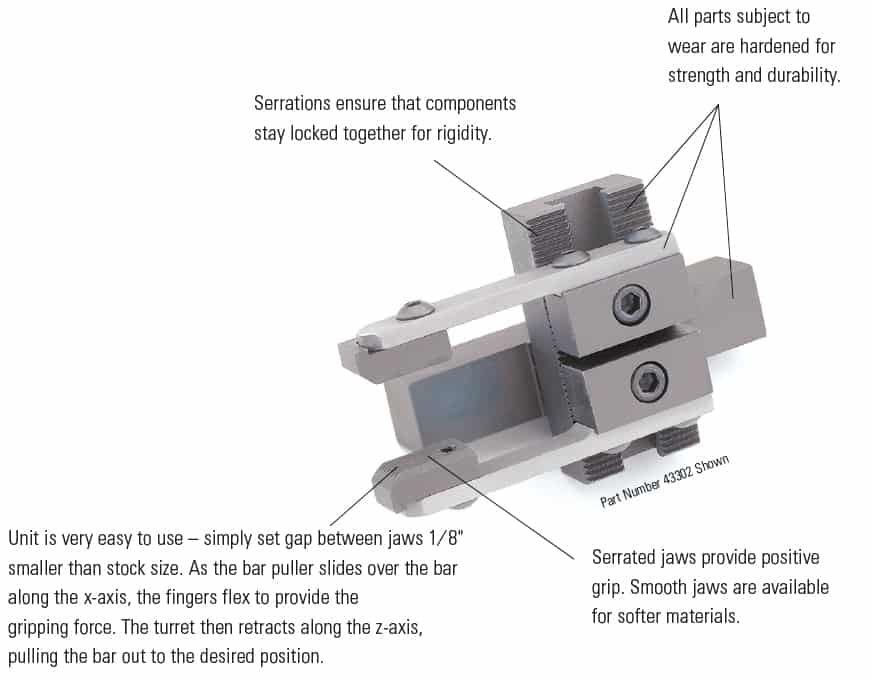 All parts subject to wear are hardened for strength and durability.

Serrations ensure that components stay locked together for rigidity.

Part Number 43302 Shown

Unit is very easy to use – simply set gap between jaws 1/8" smaller than stock size. As the bar puller slides over the bar along the x-axis, the fingers flex to provide the gripping force. The turret then retracts along the z-axis, pulling the bar out to the desired position.

Serrated jaws provide positive grip. Smooth jaws are available for softer materials.