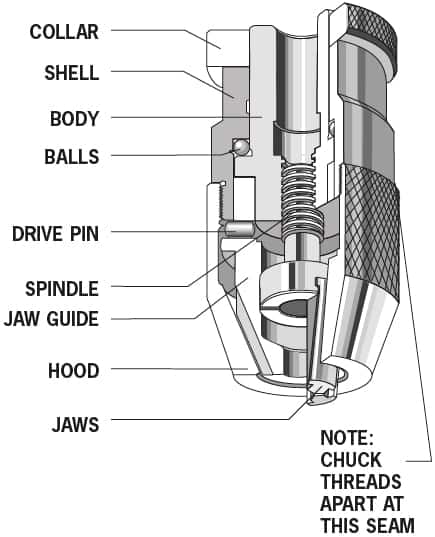 COLLAR
SHELL
BODY
BALLS
DRIVE PIN
SPINDLE
JAW GUIDE
HOOD
JAWS

NOTE: CHUCK THREADS APART AT THIS SEAM