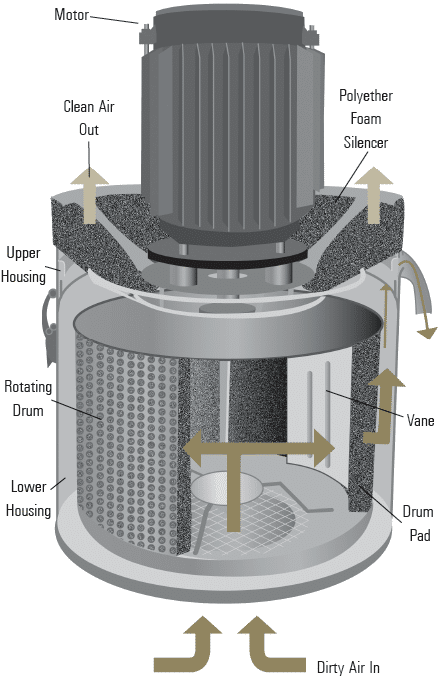 Motor

Clean Air Out

Polyether Foam Silencer

Upper Housing

Rotating Drum

Vane

Lower Housing

Drum Pad

Dirty Air In