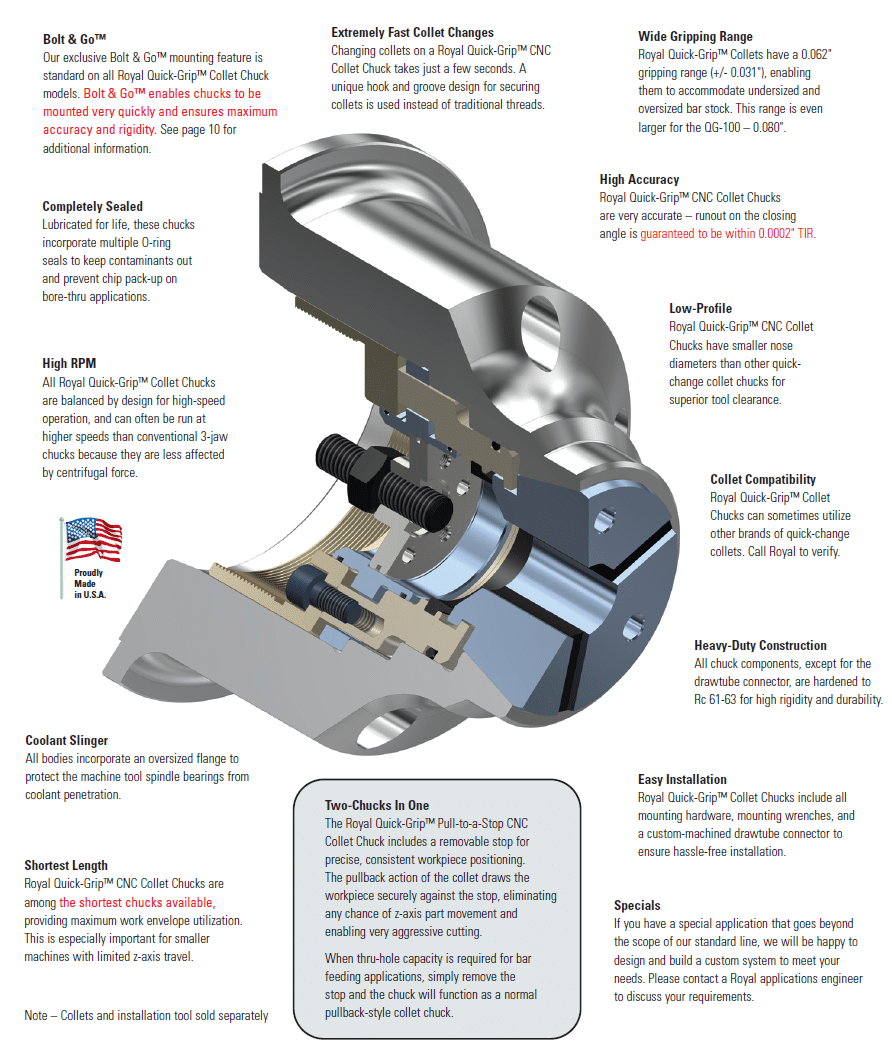 Bolt & Go™
Our exclusive Bolt & Go™ mounting feature is standard on all Royal Quick-Grip™ Collet Chuck models. Bolt & Go™ enables chucks to be mounted very quickly and ensures maximum accuracy and rigidity. See page 10 for additional information.

Completely Sealed
Lubricated for life, these chucks incorporate multiple O-ring seals to keep contaminants out and prevent chip pack-up on bore-thru applications.

High RPM
All Royal Quick-Grip™ Collet Chucks are balanced by design for high-speed operation, and can often be run at higher speeds than conventional 3-jaw chucks because they are less affected by centrifugal force.

Proudly Made in U.S.A.

Coolant Slinger
All bodies incorporate an oversized flange to protect the machine tool spindle bearings from coolant penetration.

Shortest Length
Royal Quick-Grip™ CNC Collet Chucks are among the shortest chucks available, providing maximum work envelope utilization. This is especially important for smaller machines with limited z-axis travel.

Note – Collets and installation tool sold separately

Extremely Fast Collet Changes
Changing collets on a Royal Quick-Grip™ CNC Collet Chuck takes just a few seconds. A unique hook and groove design for securing collets is used instead of traditional threads.

Two-Chucks In One
The Royal Quick-Grip™ Pull-to-a-Stop CNC Collet Chuck includes a removable stop for precise, consistent workpiece positioning. The pullback action of the collet draws the workpiece securely against the stop, eliminating any chance of z-axis part movement and enabling very aggressive cutting.

When thru-hole capacity is required for bar feeding applications, simply remove the stop and the chuck will function as a normal pullback-style collet chuck.

Wide Gripping Range
Royal Quick-Grip™ Collets have a 0.062" gripping range (+/- 0.031"), enabling them to accommodate undersized and oversized bar stock. This range is even larger for the QG-100 – 0.080".

High Accuracy
Royal Quick-Grip™ CNC Collet Chucks are very accurate – runout on the closing angle is guaranteed to be within 0.0002" TIR.

Low-Profile
Royal Quick-Grip™ CNC Collet Chucks have smaller nose diameters than other quick-change collet chucks for superior tool clearance.

Collet Compatibility
Royal Quick-Grip™ Collet Chucks can sometimes utilize other brands of quick-change collets. Call Royal to verify.

Heavy-Duty Construction
All chuck components, except for the drawtube connector, are hardened to Rc 61-63 for high rigidity and durability.

Easy Installation
Royal Quick-Grip™ Collet Chucks include all mounting hardware, mounting wrenches, and a custom-machined drawtube connector to ensure hassle-free installation.

Specials
If you have a special application that goes beyond the scope of our standard line, we will be happy to design and build a custom system to meet your needs. Please contact a Royal applications engineer to discuss your requirements.